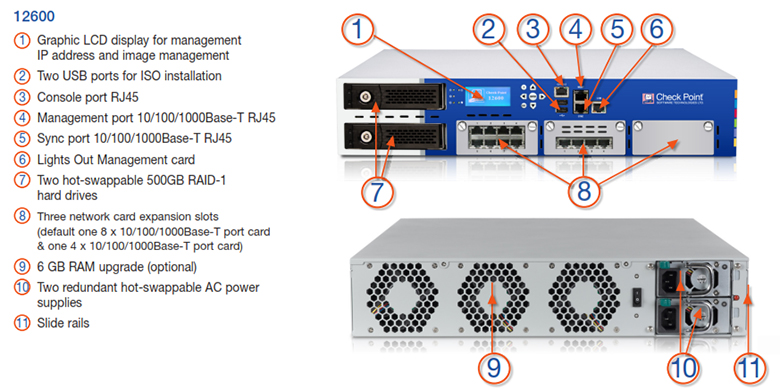 12600

1 Graphic LCD display for management IP address and image management

2 Two USB ports for ISO installation

3 Console port RJ45

4 Management port 10/100/1000Base-T RJ45

5 Sync port 10/100/1000Base-T RJ45

6 Lights Out Management card

7 Two hot-swappable 500GB RAID-1 hard drives

8 Three network card expansion slots (default one 8 x 10/100/1000Base-T port card & one 4 x 10/100/1000Base-T port card)

9 6 GB RAM upgrade (optional)

10 Two redundant hot-swappable AC power supplies

11 Slide rails

1 2 3 4 5 6

Check Point 12600

Check Point SOFTWARE TECHNOLOGIES LTD.

7 8

9 10 11